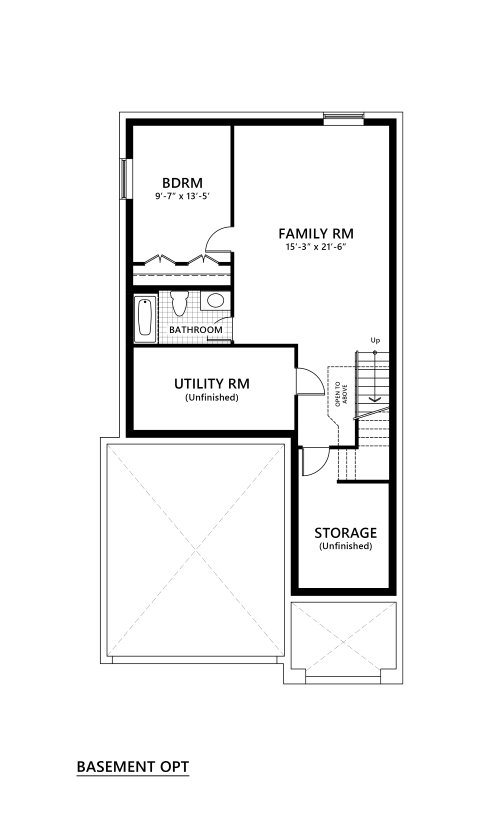 BDRM
9'-7" x 13'-5'

FAMILY RM
15'-3" x 21'-6"

BATHROOM

Up

UTILITY RM
(Unfinished)

OPEN TO ABOVE

STORAGE
(Unfinished)

BASEMENT OPT