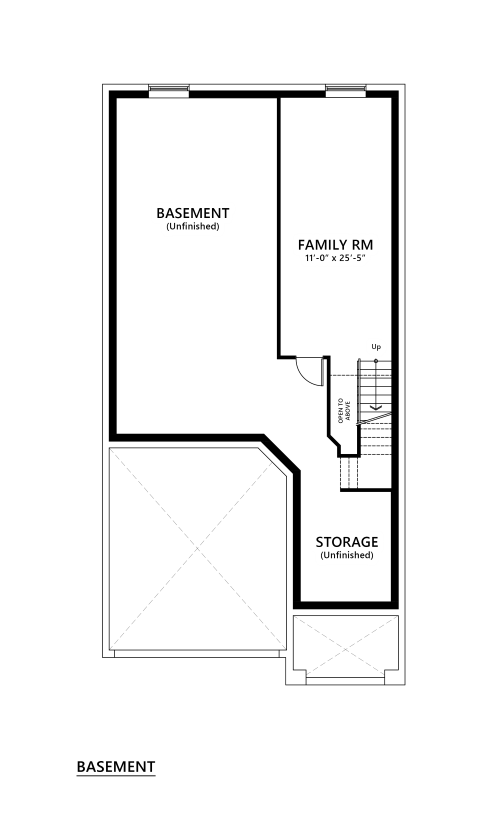 BASEMENT
(Unfinished)

FAMILY RM
11'-0" x 25'-5"

Up

OPEN TO ABOVE

STORAGE
(Unfinished)

BASEMENT